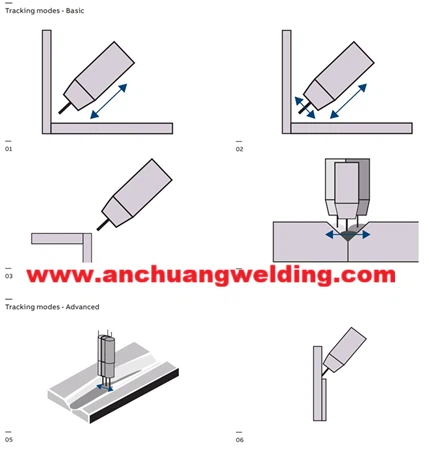 Tracking modes - Basic

01

02

03

www.anchuangwelding.com

Tracking modes - Advanced

05

06